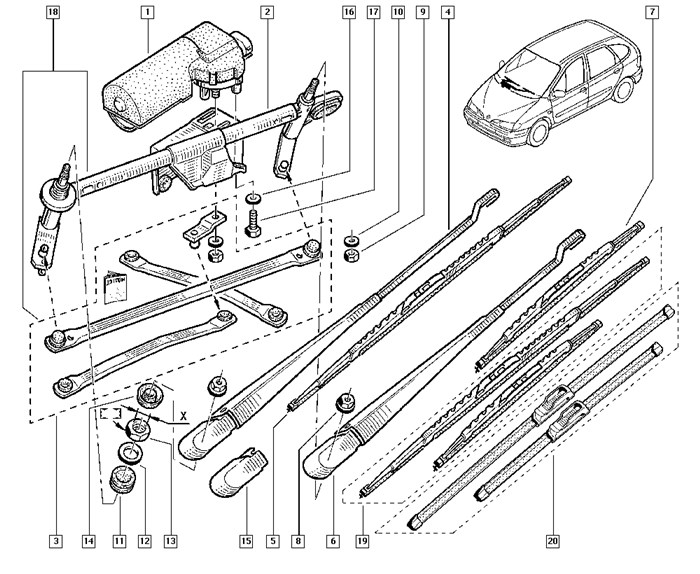 18
1
2
16
17
10
9
4
7
X
3
14
11
12
13
15
5
8
6
19
20