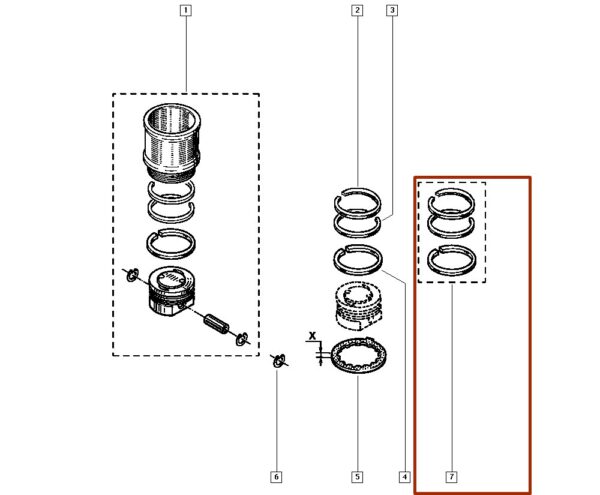 1
2
3
X
6
5
4
7