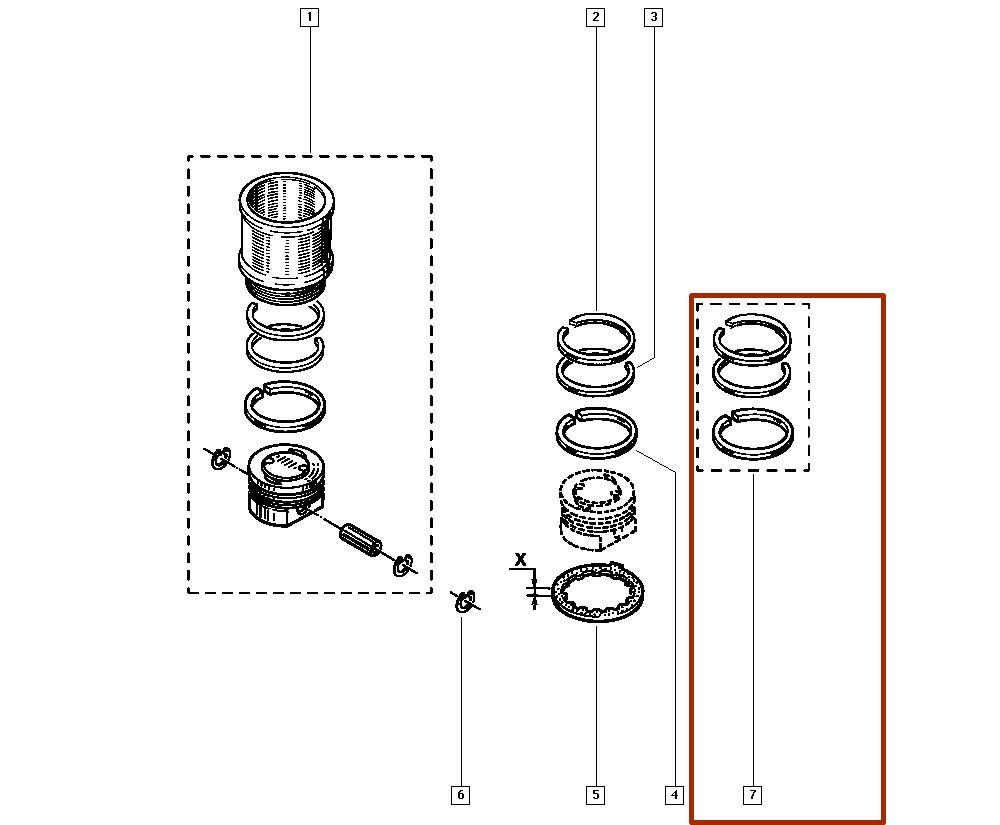 1
2
3
X
6
5
4
7