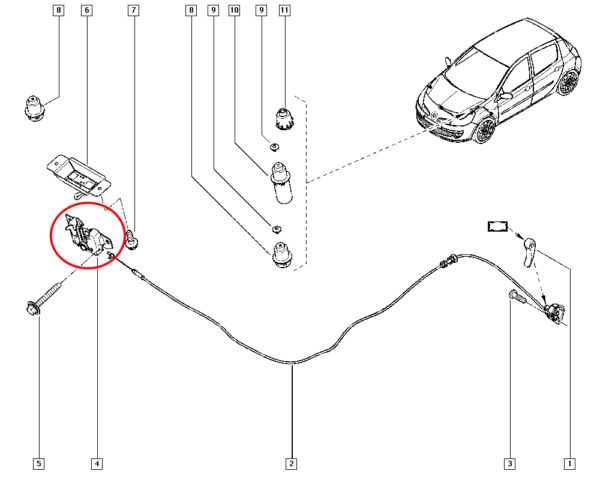 8
6
7
8
9
10
9
11
5
4
2
3
1