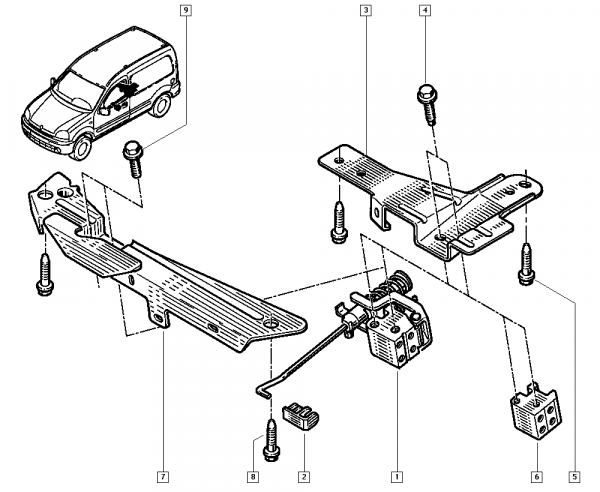 9
3
4
7
8
2
1
6
5