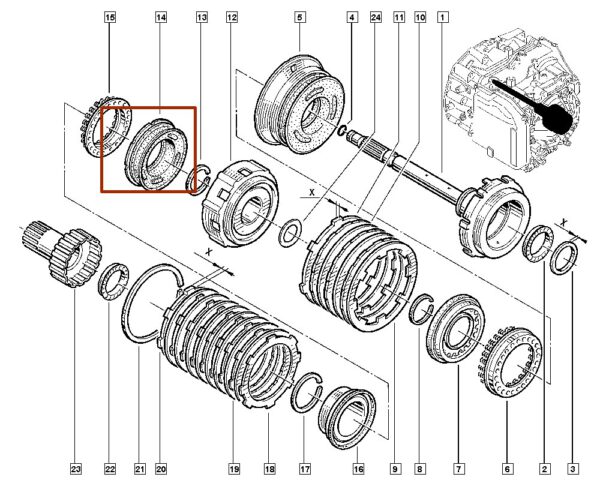 15
14
13
12
5
4
24
11
10
1
X
X
X
23
22
21
20
19
18
17
16
9
8
7
6
2
3