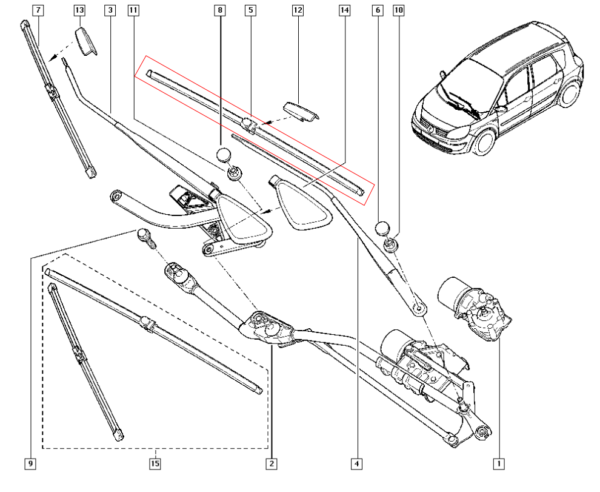 7
13
3
11
8
5
12
14
6
10
9
15
2
4
1