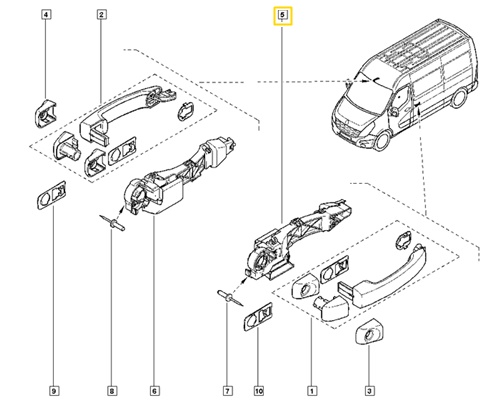 4
2
5
9
8
6
7
10
1
3