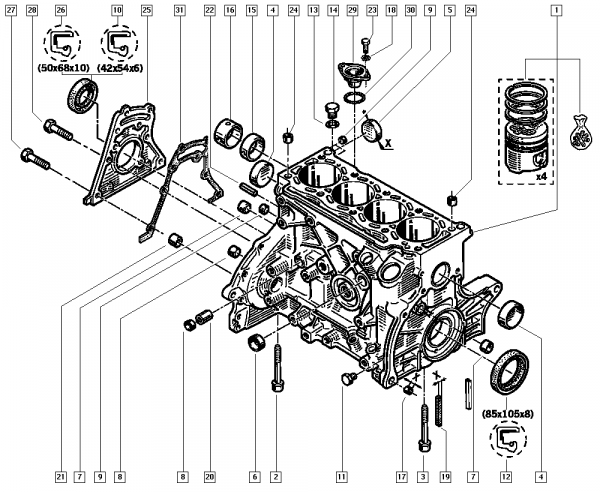 27 28 26 10 25 31 22 16 15 4 24 13 14 29 23 18 30 9 5 24 1

(50x68x10) (42x54x6)

X

x4

X

X

(85x105x8)

21 7 9 8 8 20 6 2 11 17 3 19 7 12 4