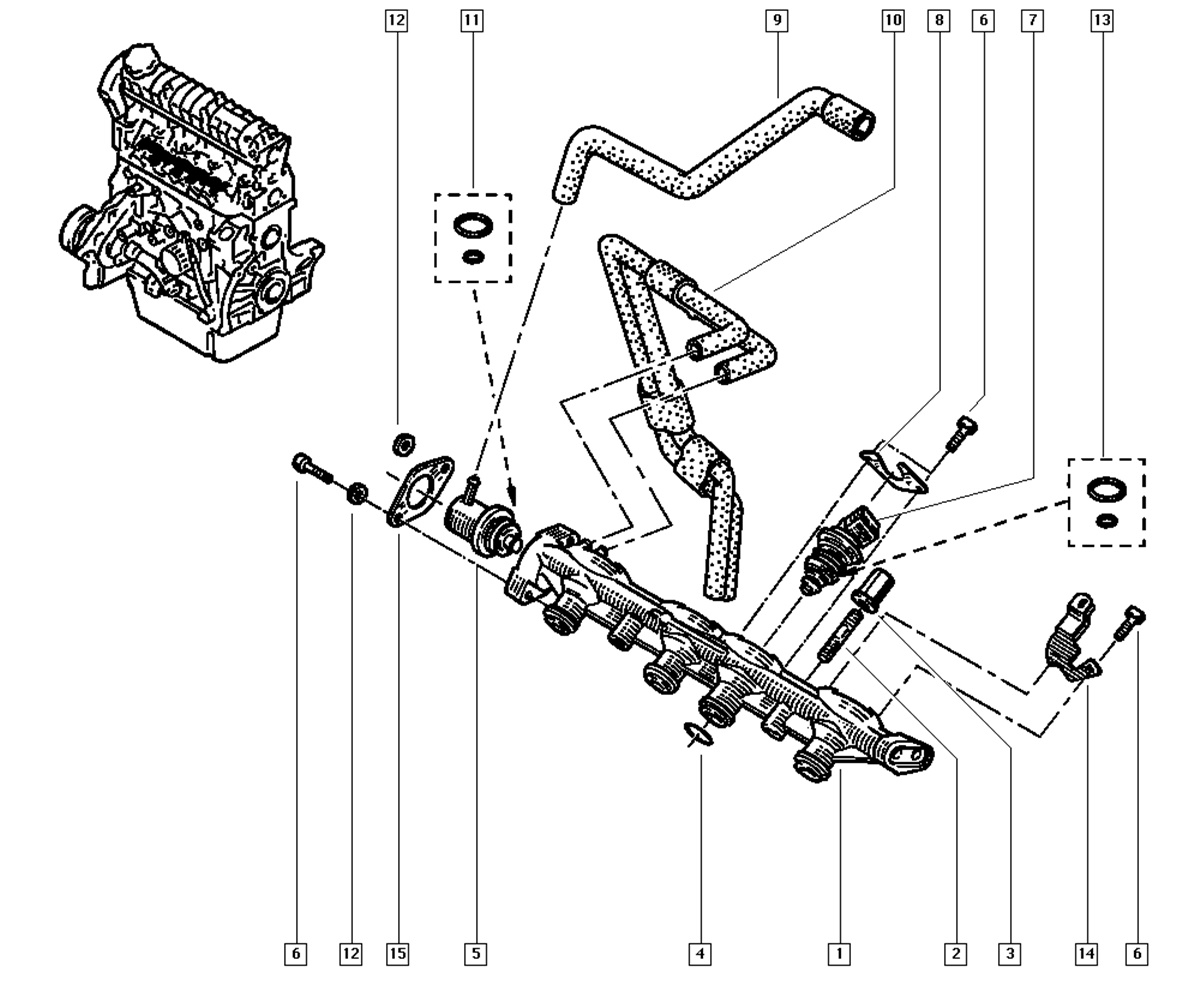 12 11 9 10 8 6 7 13

6 12 15 5 4 1 2 3 14 6