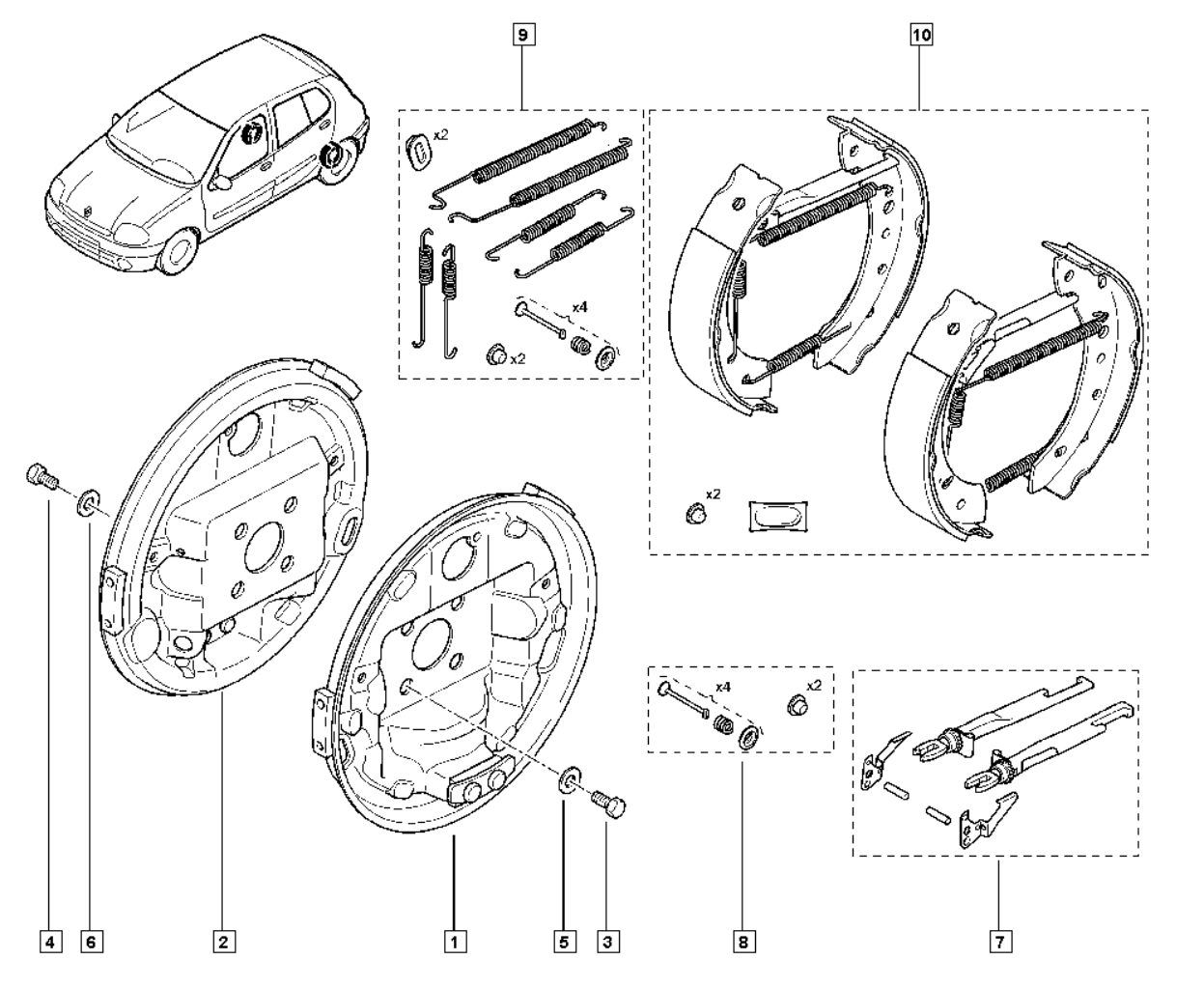 9
10
x2
x4
x2
x2
x4
x2
4
6
2
1
5
3
8
7