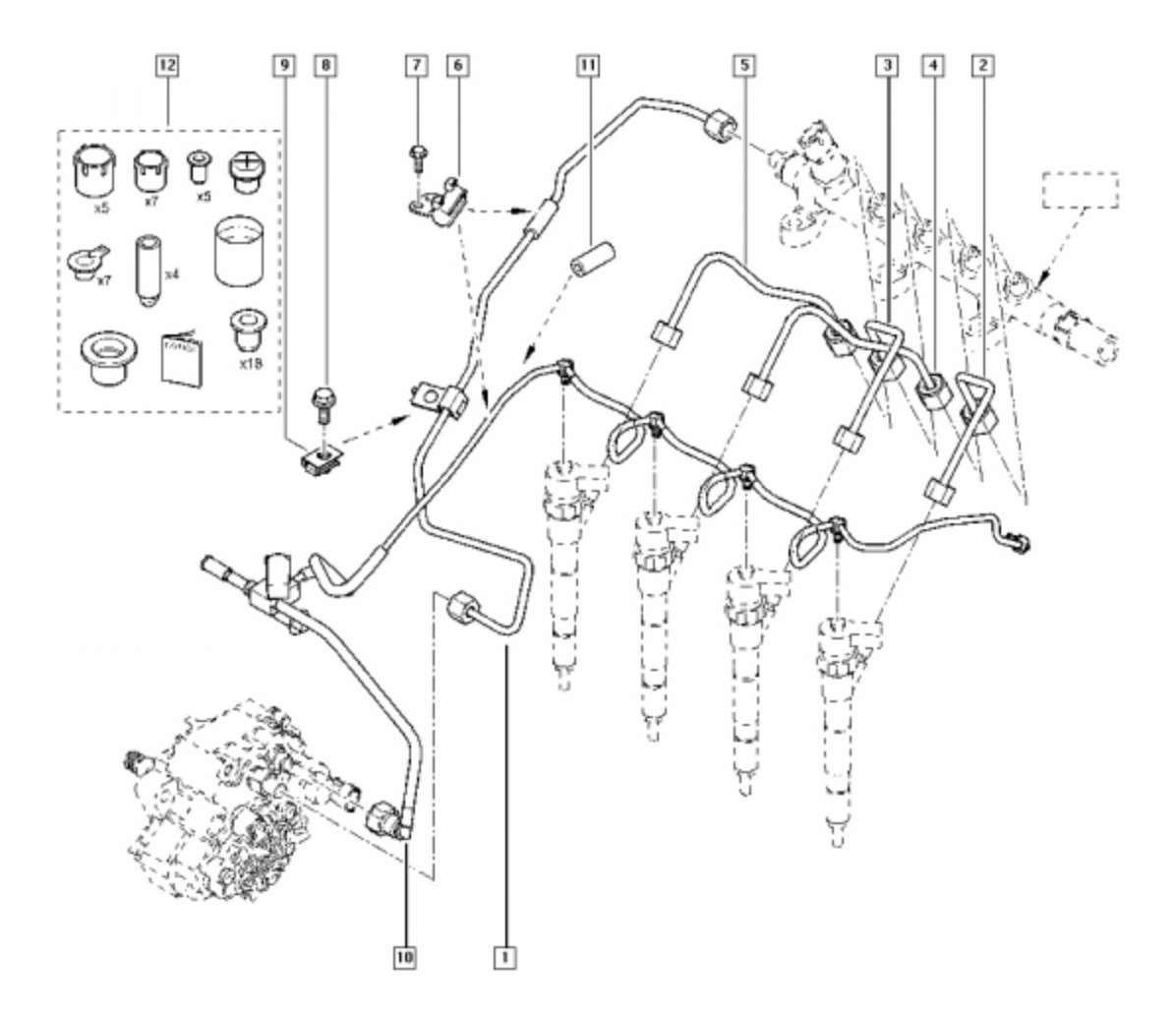 12
9
8
7
6
11
5
3
4
2
x5
x7
x5
x7
x4
x18
10
1