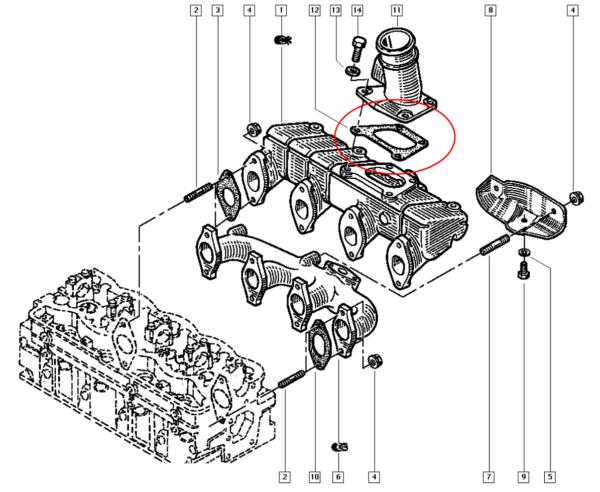 2 3 4 1 12 13 14 11 8 4

2 10 6 4 7 9 5