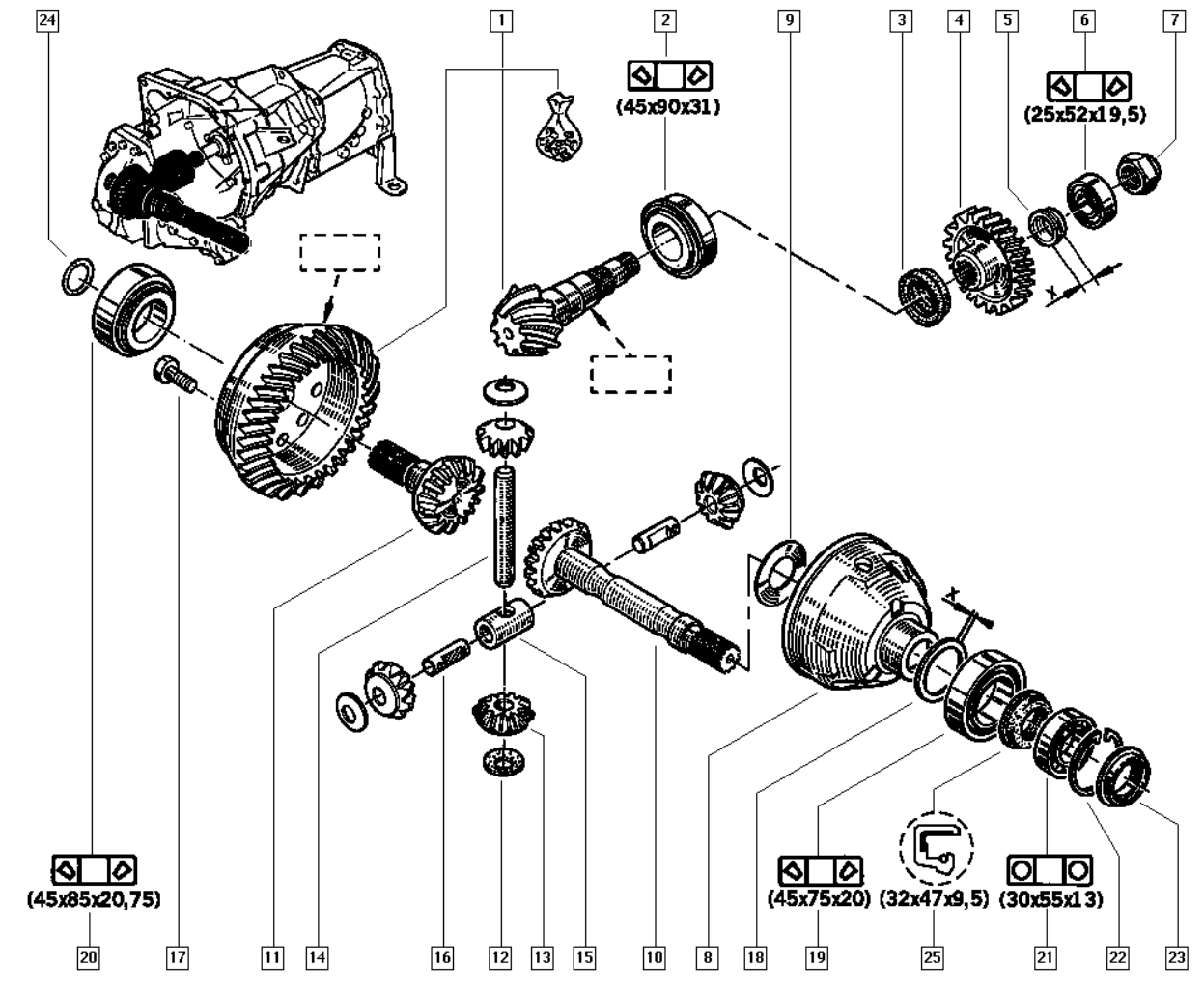 24
1
2
(45x90x31)
9
3
4
5
6
(25x52x19,5)
7
X
X
(45x85x20,75)
20
17
11
14
16
12
13
15
10
8
18
(45x75x20)
19
(32x47x9,5)
25
(30x55x13)
21
22
23