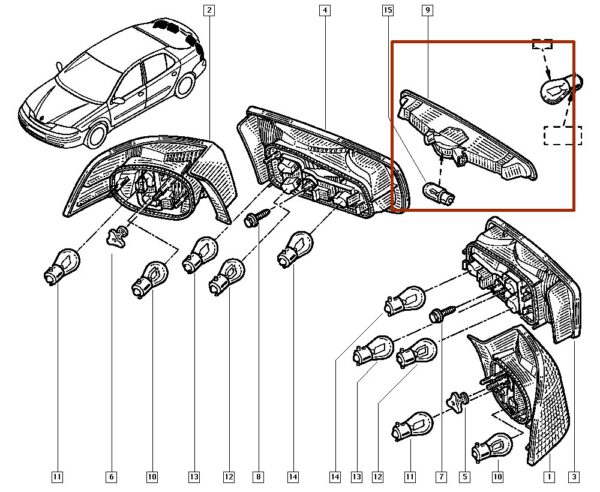 2
4
15
9
11
6
10
13
12
8
14
14
13
12
11
7
5
10
1
3