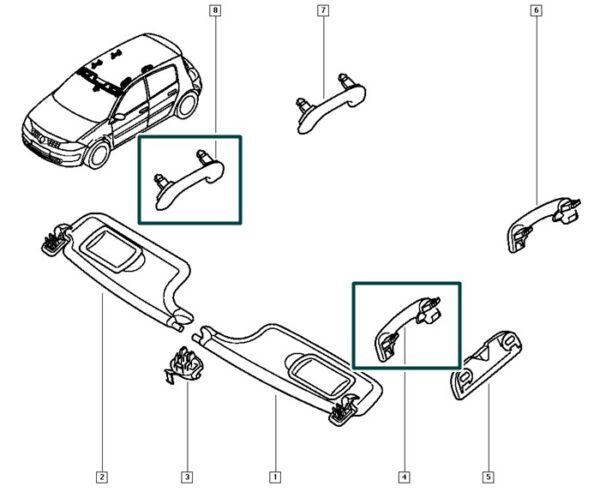 8
7
6
2
3
1
4
5