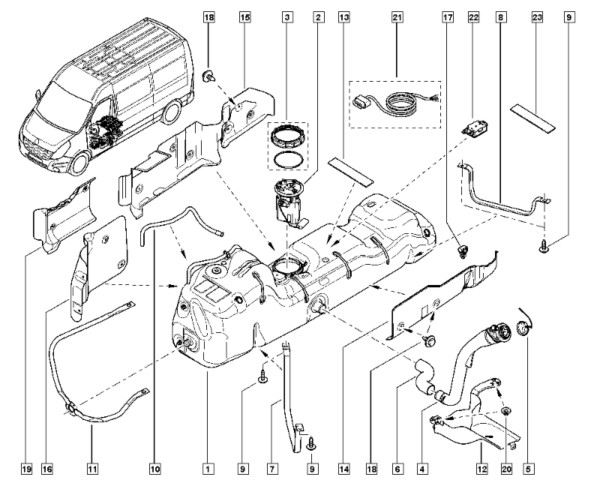 18
15
3
2
13
21
17
22
8
23
9

19
16
11
10
1
9
7
9
14
18
6
4
12
20
5