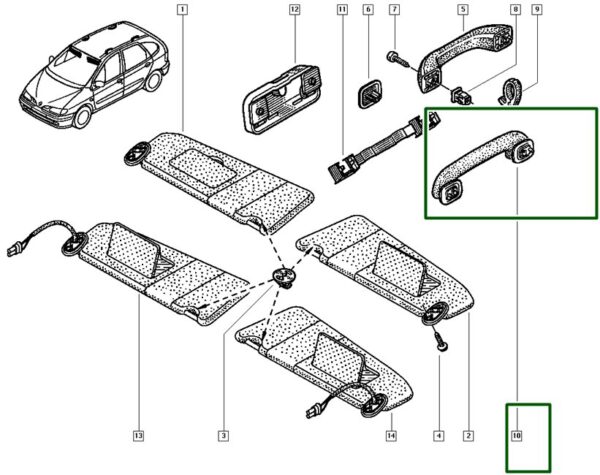 1
12
11
6
7
5
8
9
13
3
14
4
2
10