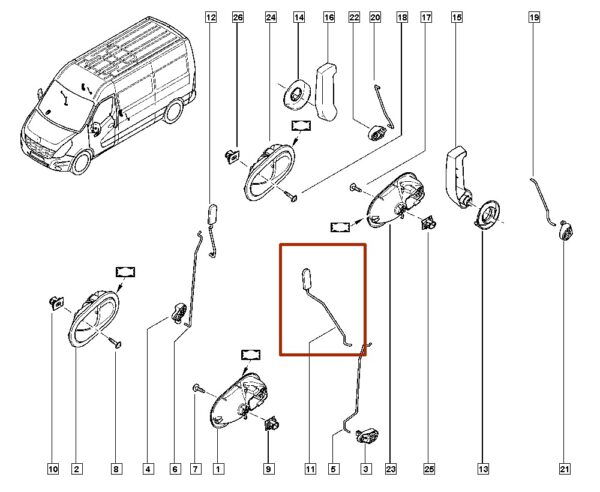 12
26
24
14
16
22
20
18
17
15
19
10
2
8
4
6
7
1
9
11
5
3
23
25
13
21