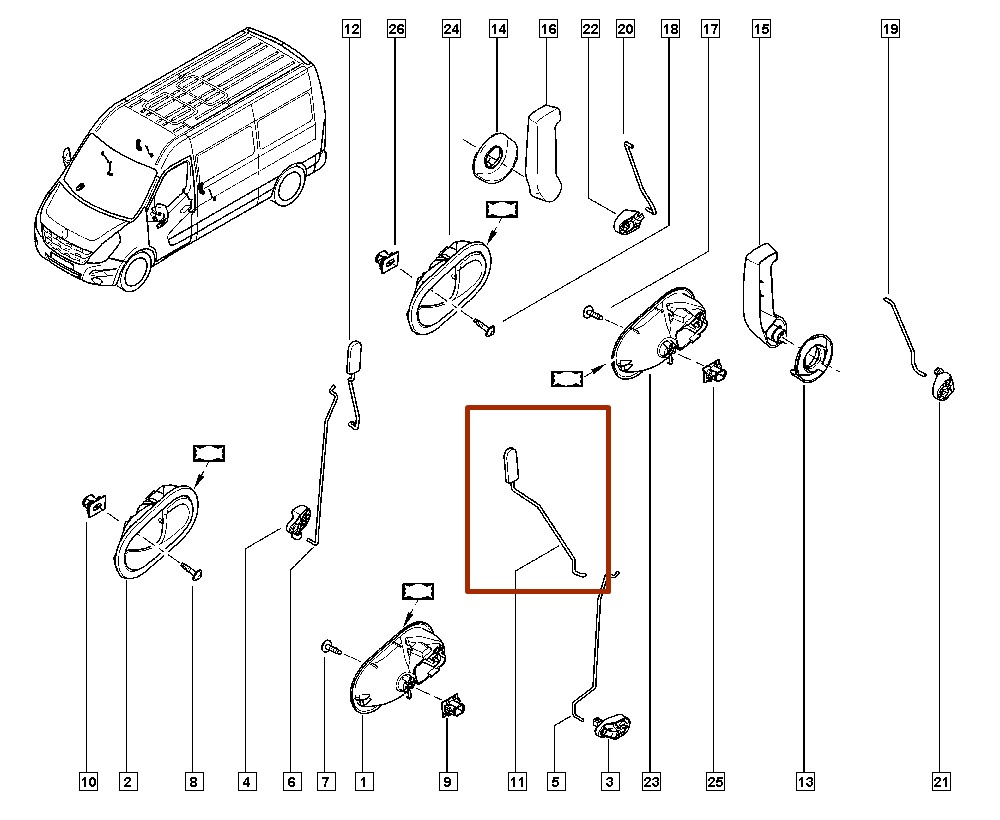 12
26
24
14
16
22
20
18
17
15
19
10
2
8
4
6
7
1
9
11
5
3
23
25
13
21