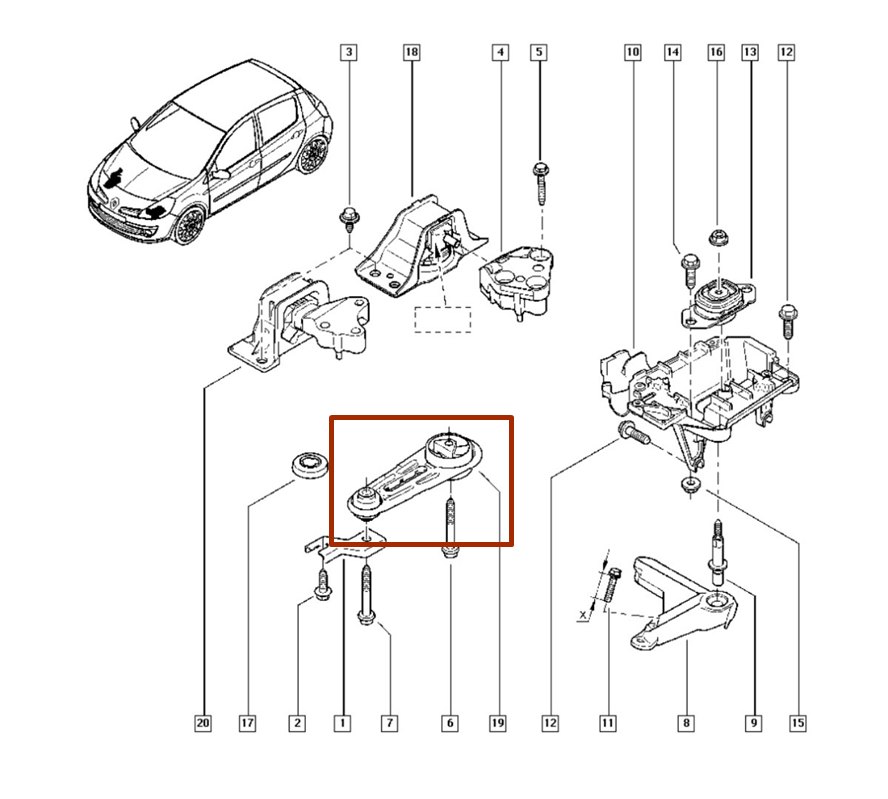 3
18
4
5
10
14
16
13
12
X
20
17
2
1
7
6
19
12
11
8
9
15