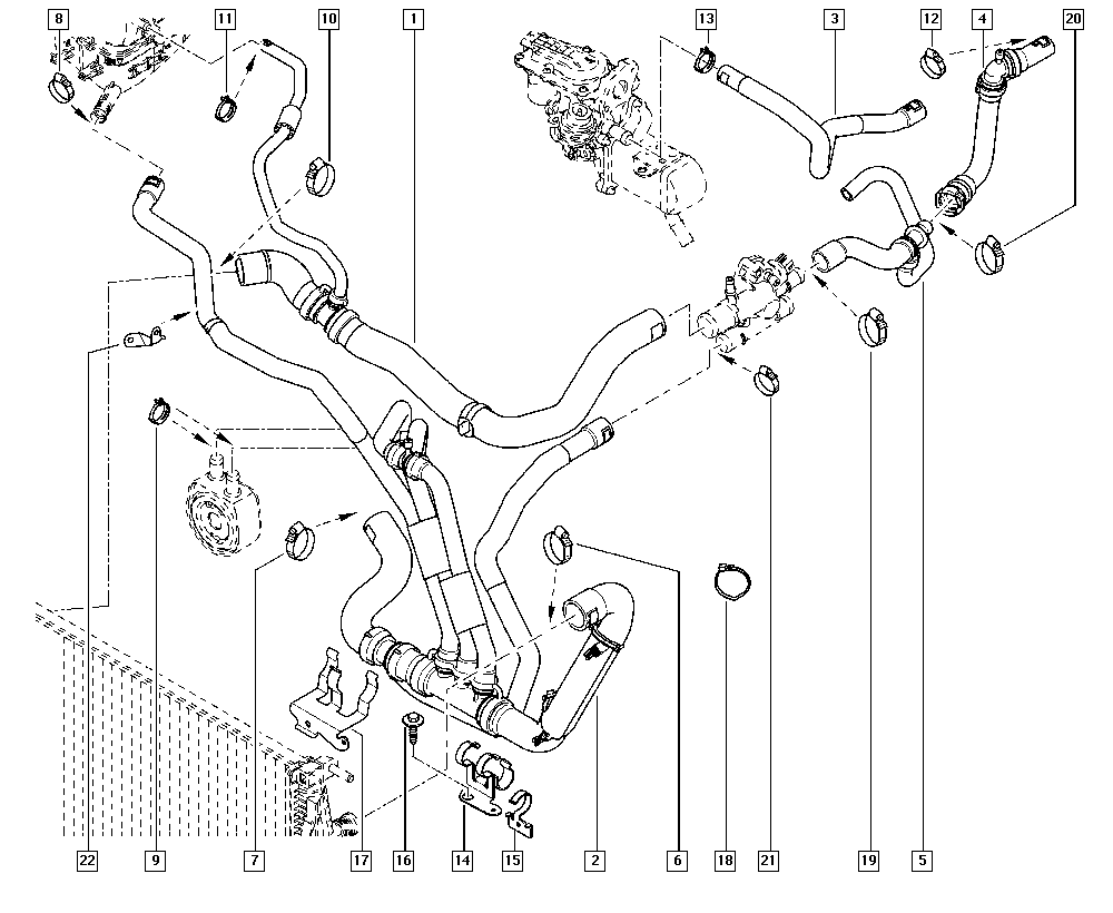 8
11
10
1
13
3
12
4
20
22
9
7
17
16
14
15
2
6
18
21
19
5