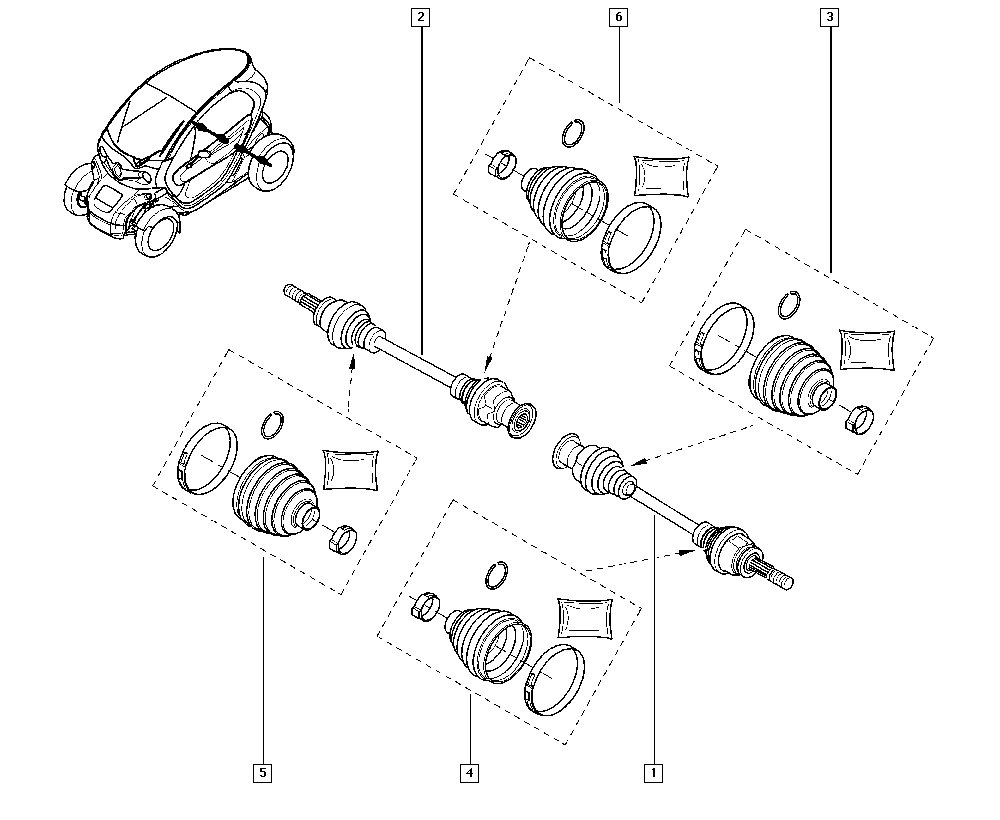 2
6
3
5
4
1