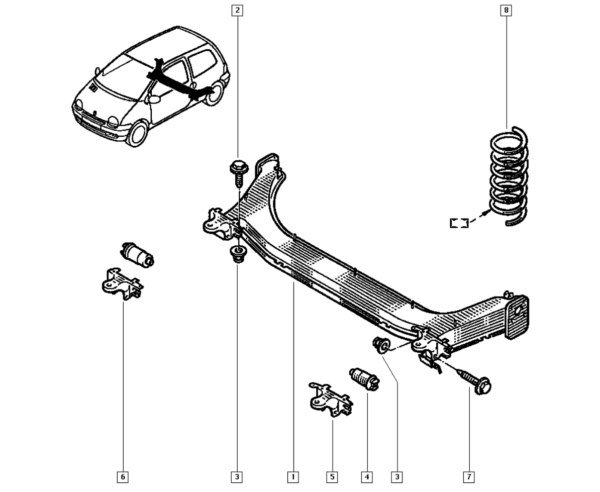 2
8
6
3
1
5
4
3
7