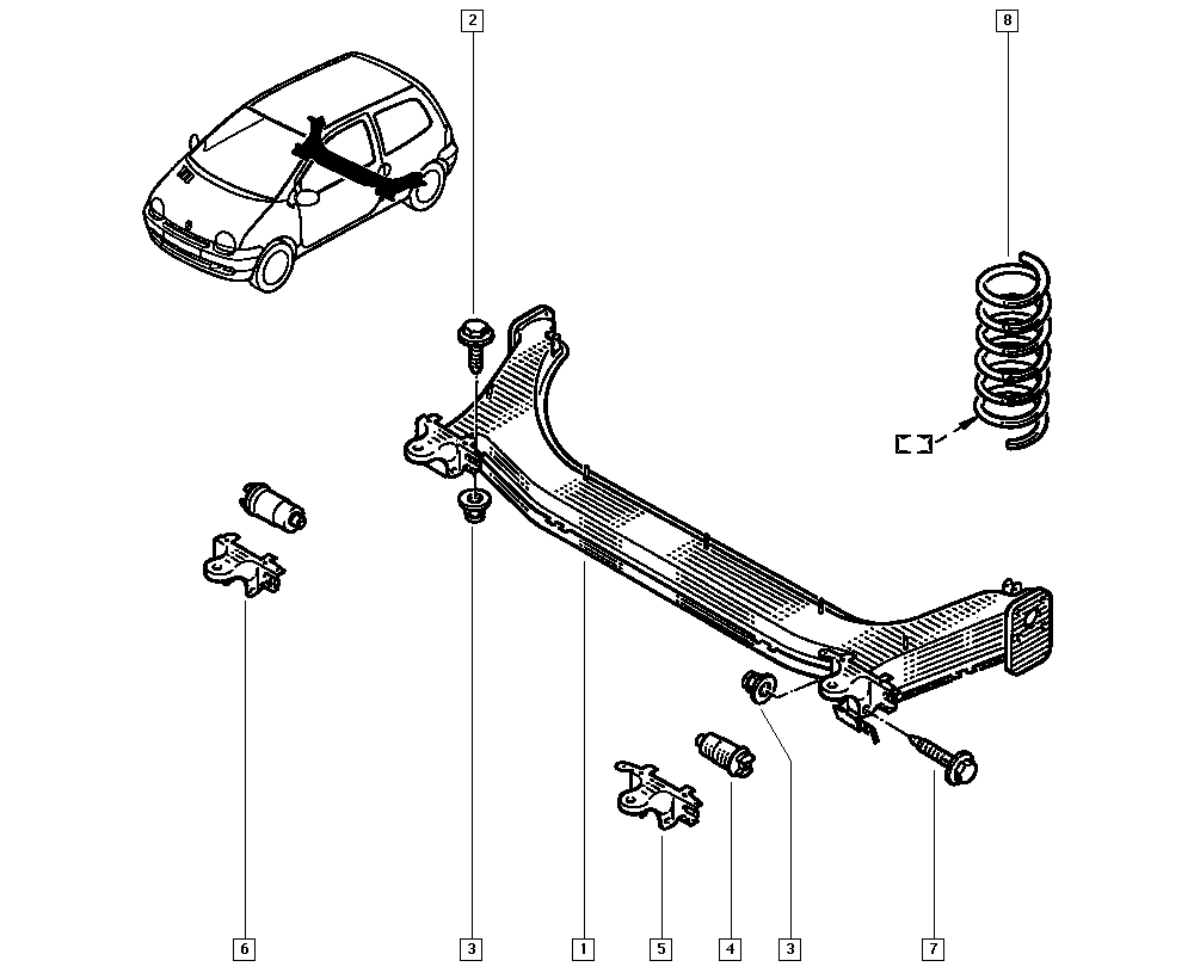 2

8

6

3

1

5

4

3

7