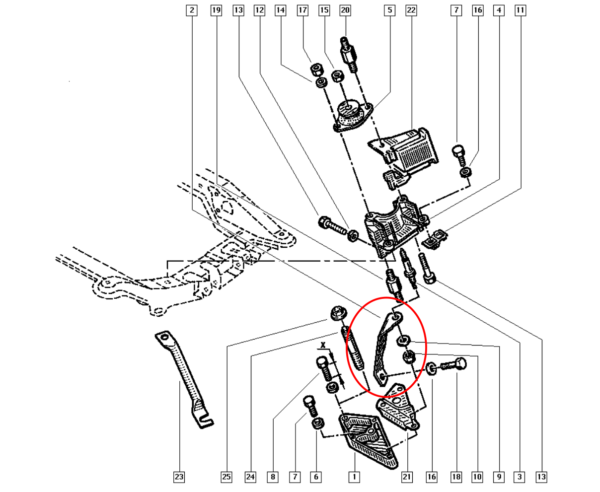 2 19 13 12 14 17 15 20 5 22 7 16 4 11

X

23 25 24 8 7 6 1 21 16 18 10 9 3 13