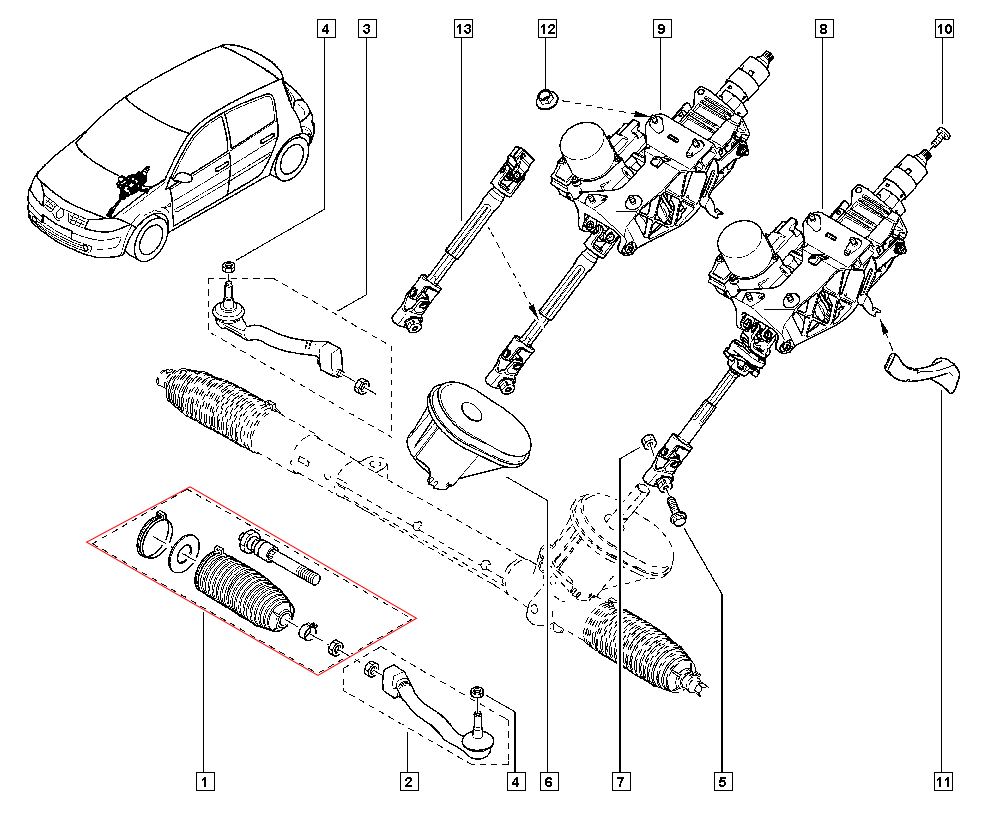 4
3
13
12
9
8
10
1
2
4
6
7
5
11