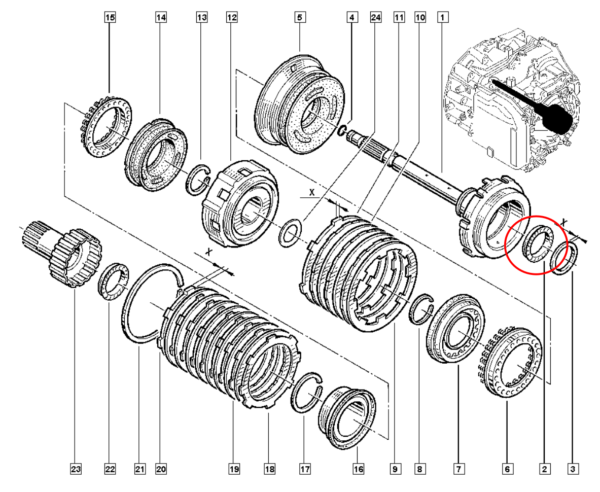 15 14 13 12 5 4 24 11 10 1

X

X

X

23 22 21 20 19 18 17 16 9 8 7 6 2 3