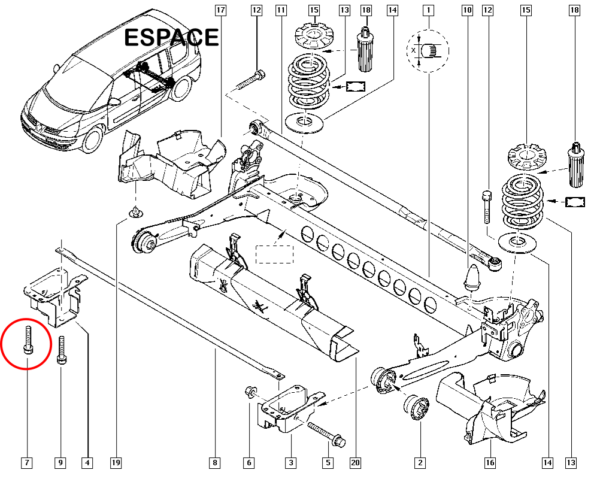 ESPACE

17
12
11
15
13
18
14
1
10
12
15
18

X

7
9
4
19
8
6
3
5
20
2
16
14
13