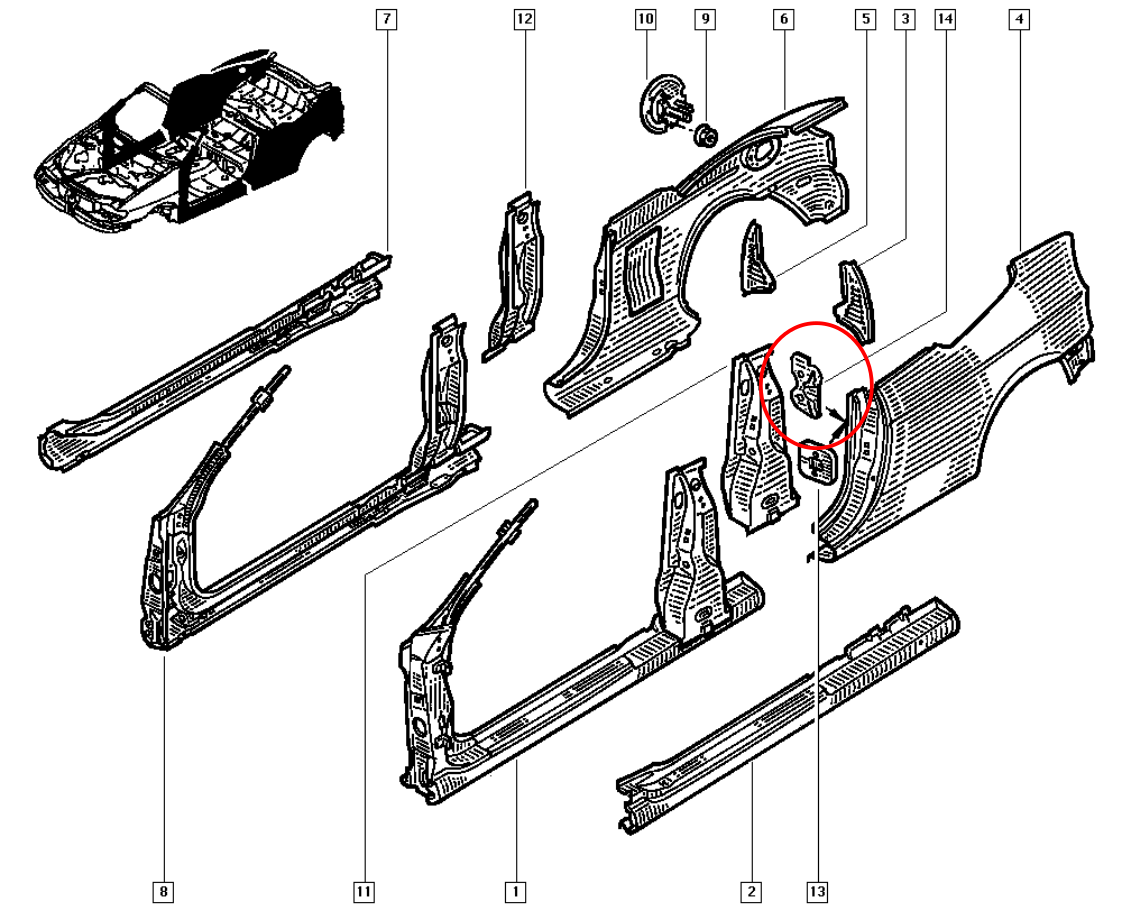 7

12

10

9

6

5

3

14

4

8

11

1

2

13