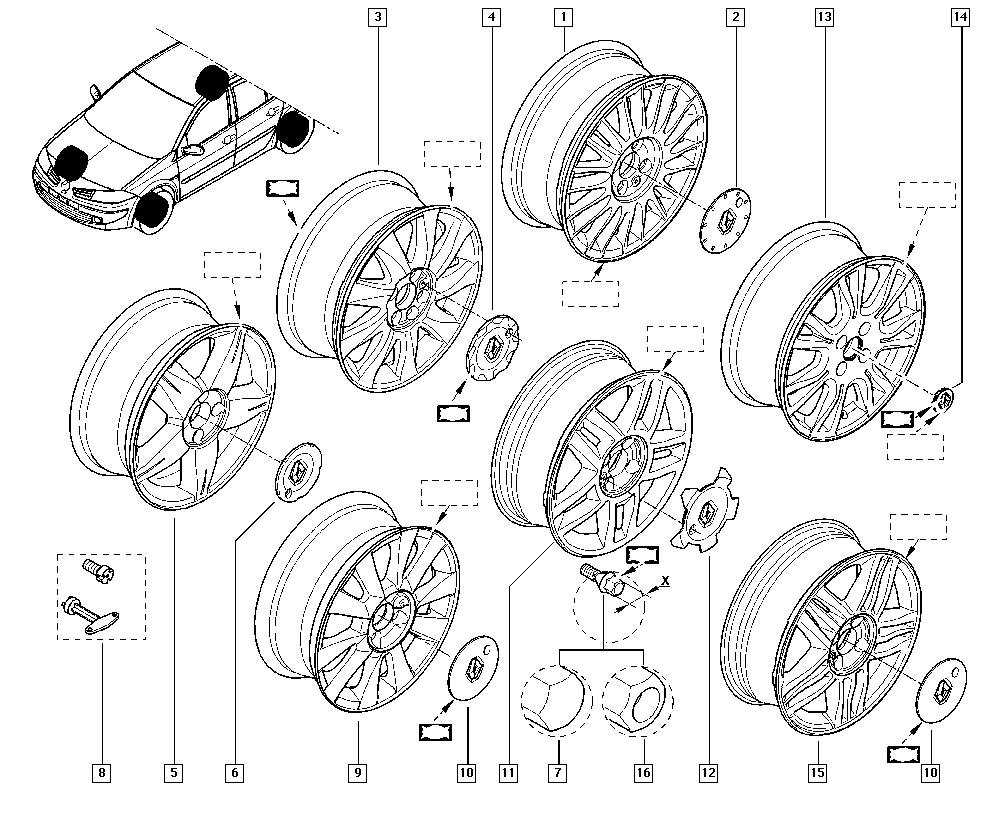 3
4
1
2
13
14
X
8
5
6
9
10
11
7
16
12
15
10