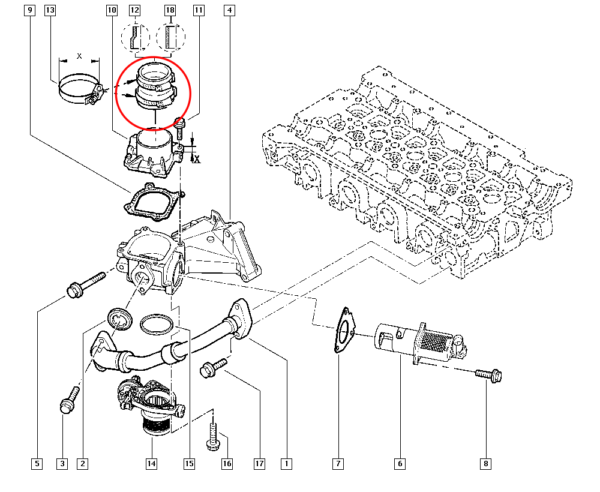 9
13
10
12
18
11
4
X
X
5
3
2
14
15
16
17
1
7
6
8