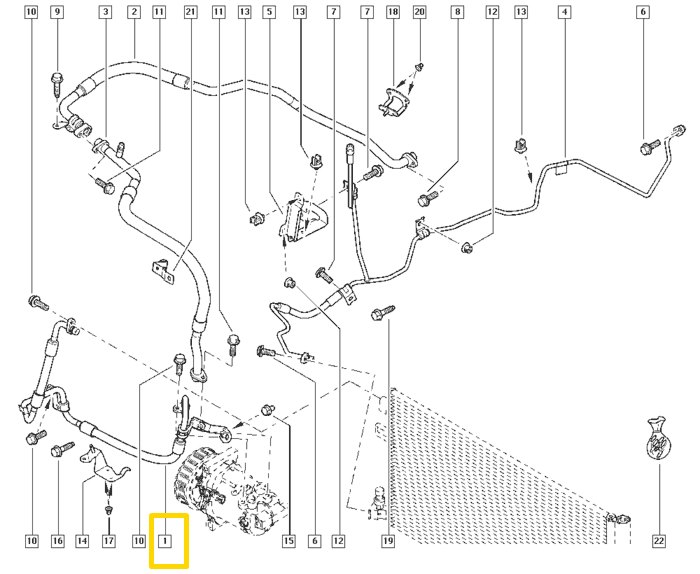 10 9 3 2 11 21 11 13 5 13 7 7 18 20 8 12 13 4 6

10 16 14 17 10 1 15 6 12 19 22