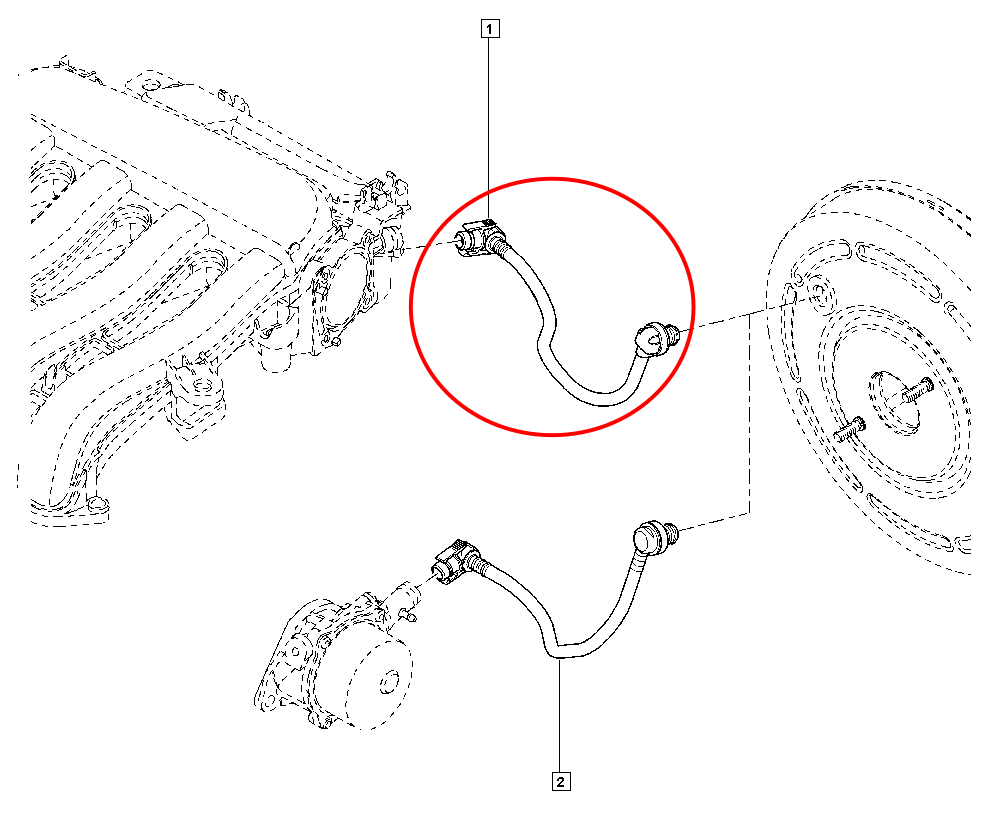 1

2