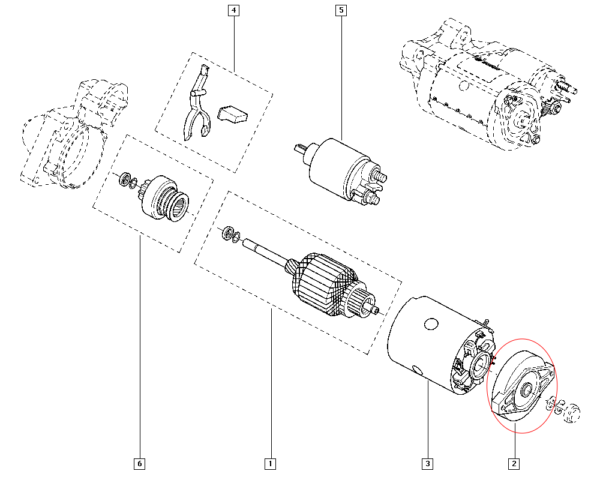 4
5
6
1
3
2