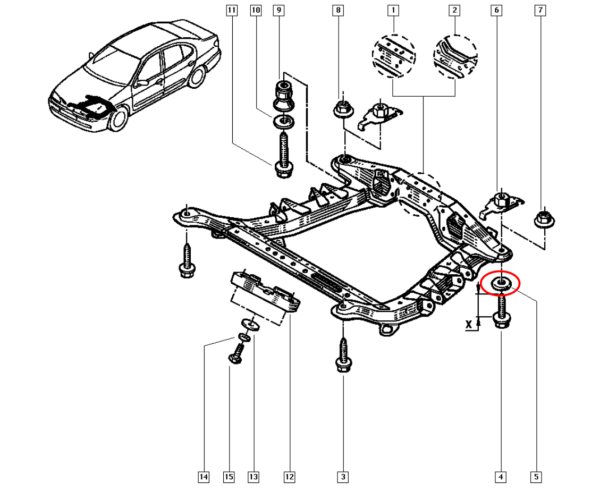 11
10
9
8
1
2
6
7
X
14
15
13
12
3
4
5