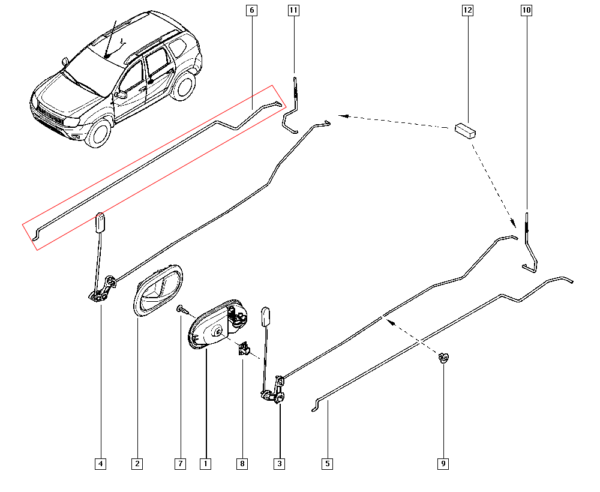 6
11
12
10
4
2
7
1
8
3
5
9