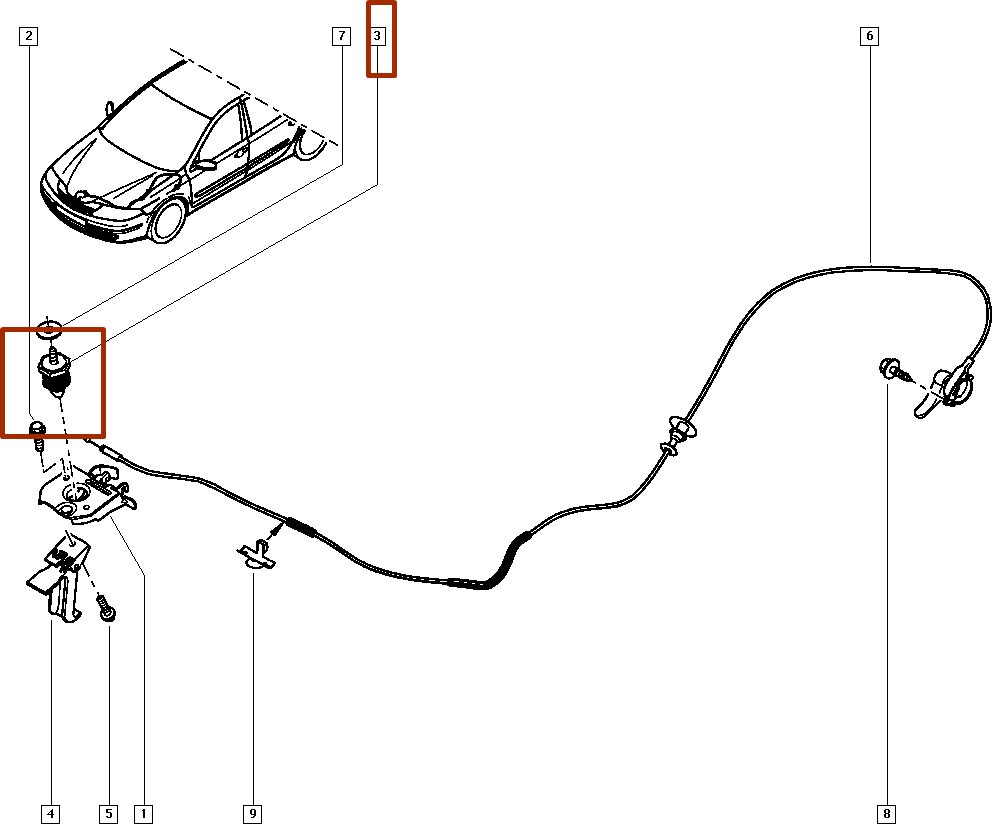 2
7
3
6
4
5
1
9
8