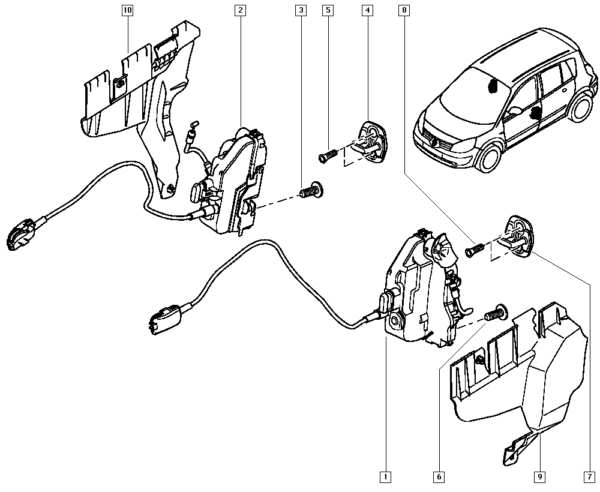 10
2
3
5
4
8
1
6
9
7