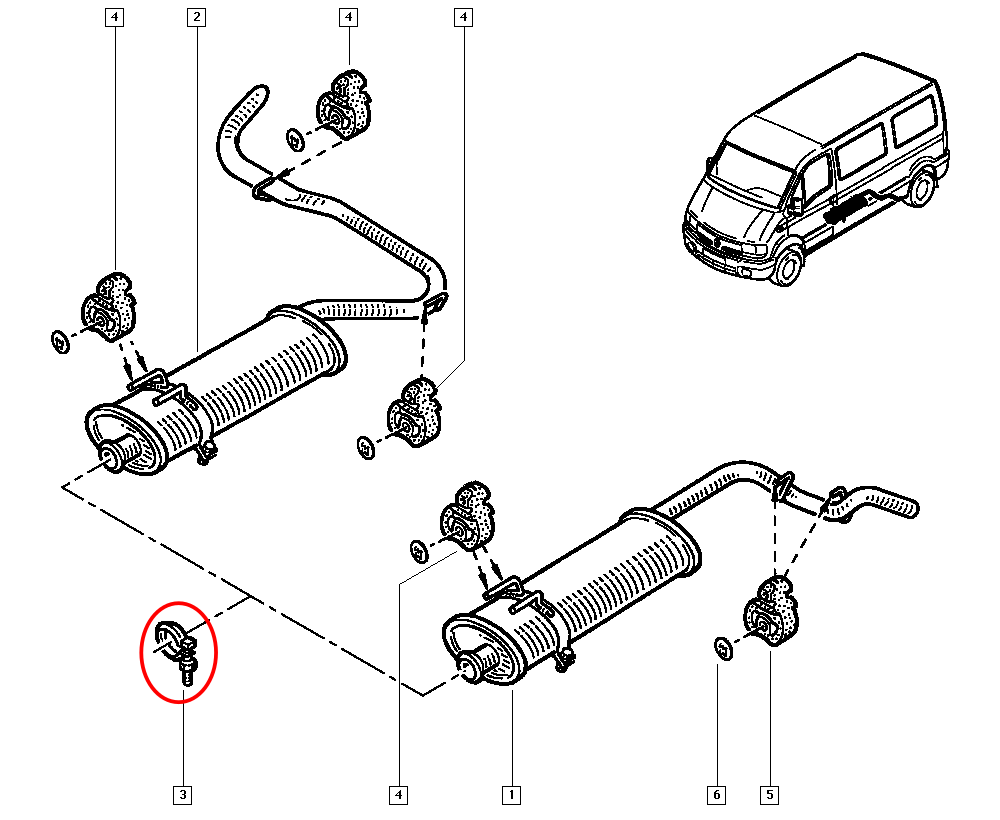 4
2
4
4
3
4
1
6
5