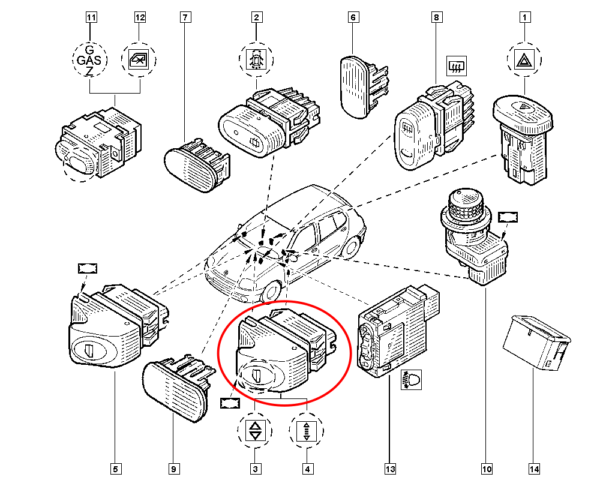 11
12
7
2
6
8
1
G
GAS
Z
5
9
3
4
13
10
14