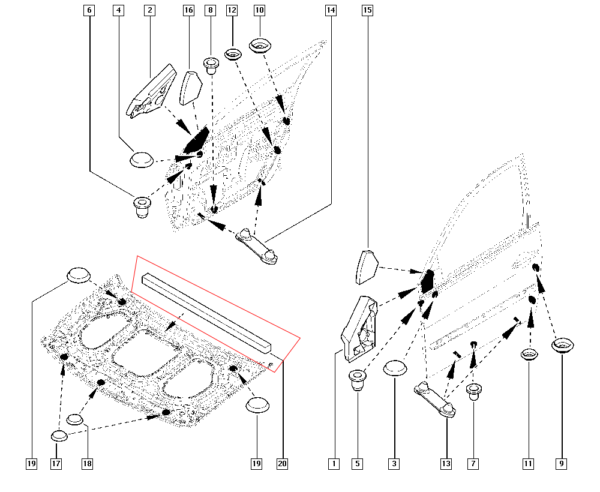 6
4
2
16
8
12
10
14
15
19
17
18
19
20
1
5
3
13
7
11
9