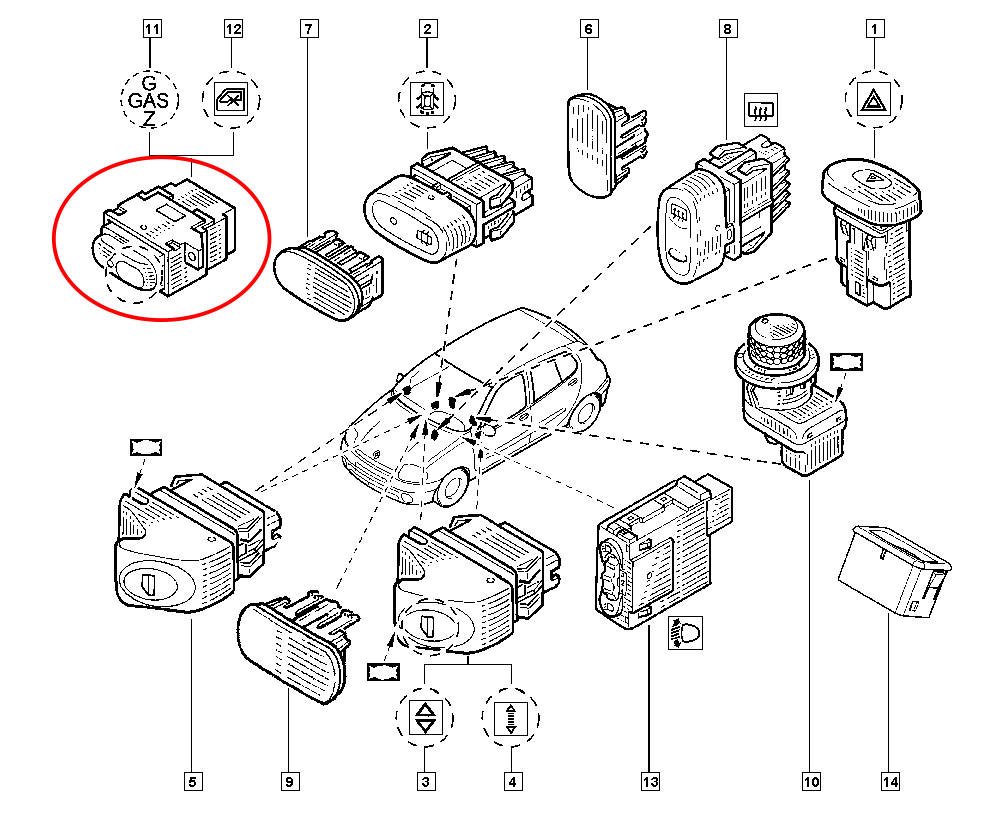 11
12
7
2
6
8
1
G
GAS
Z
5
9
3
4
13
10
14