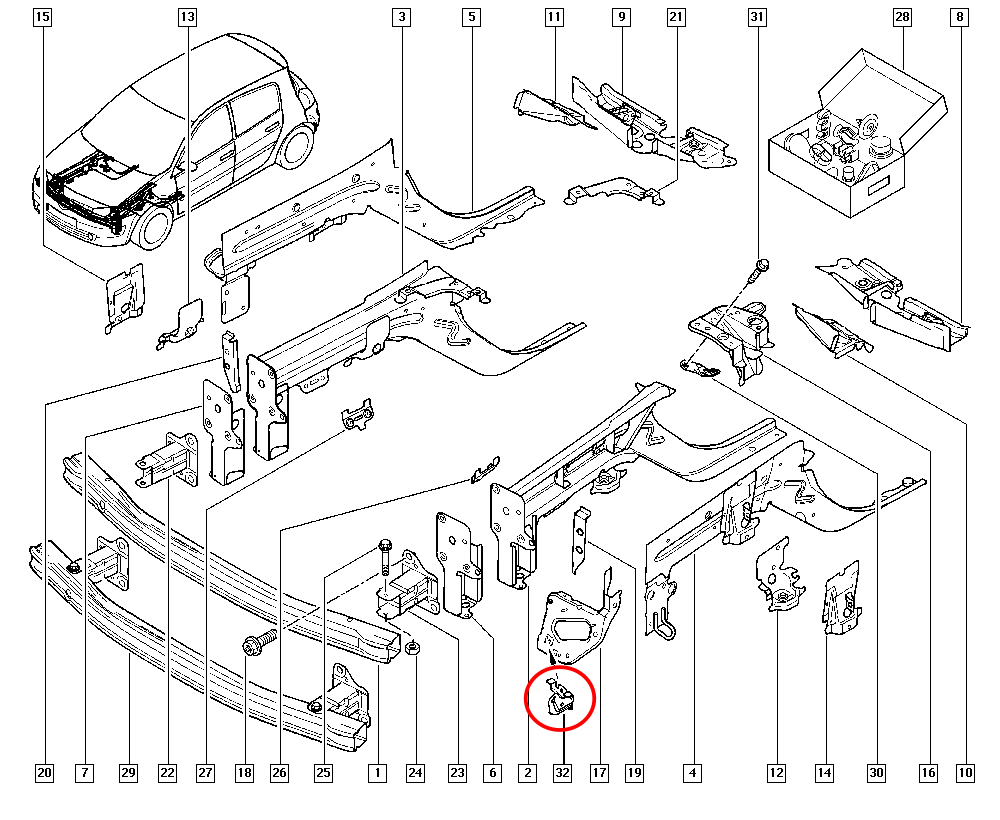 15
13
3
5
11
9
21
31
28
8
20
7
29
22
27
18
26
25
1
24
23
6
2
32
17
19
4
12
14
30
16
10