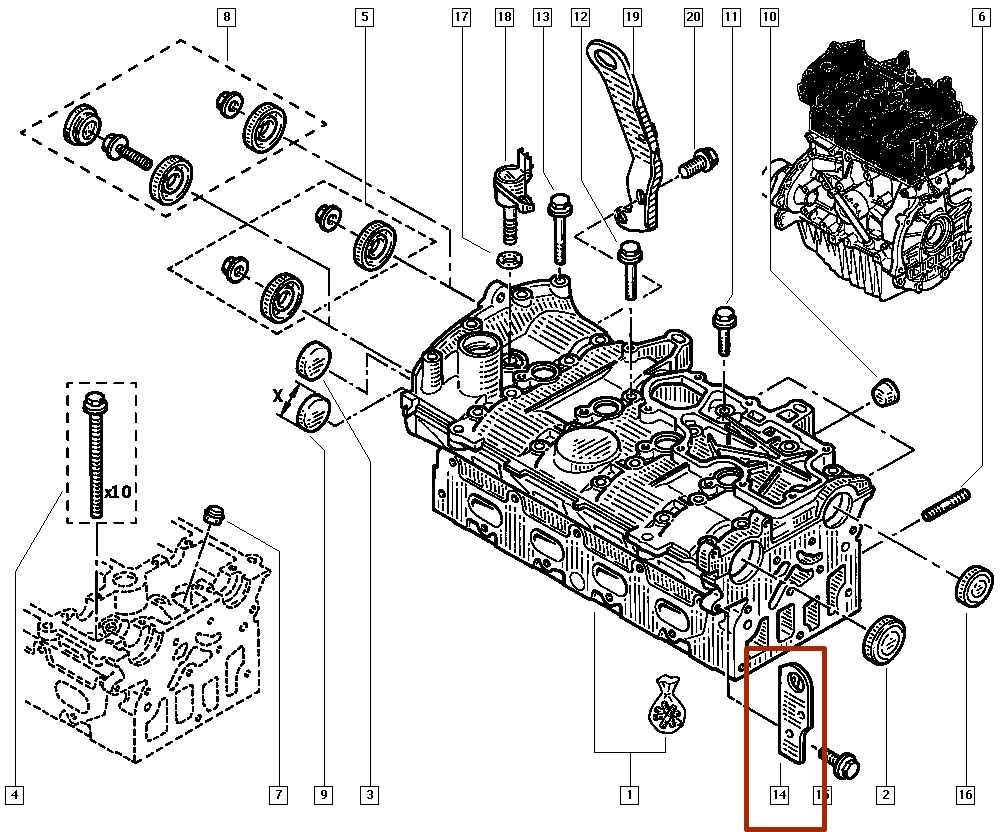 8
5
17
18
13
12
19
20
11
10
6
X
x10
4
7
9
3
1
14
15
2
16