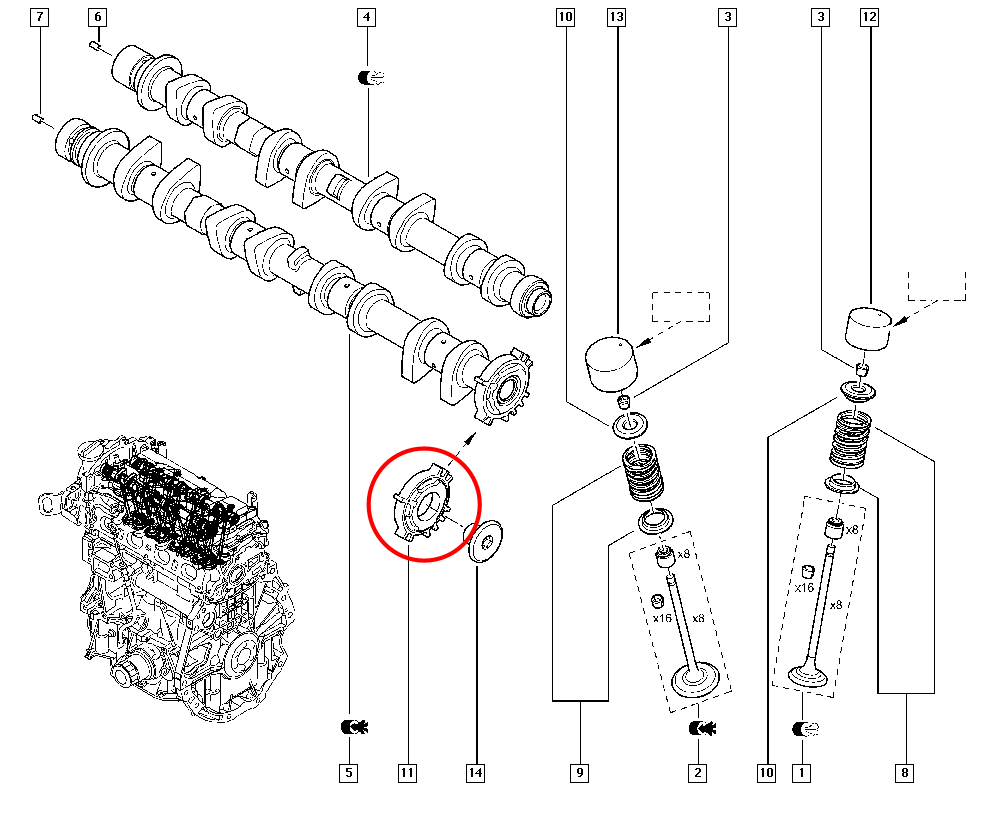 7
6
4
10
13
3
3
12
x8
x16
x8
x8
x16
x8
5
11
14
9
2
10
1
8