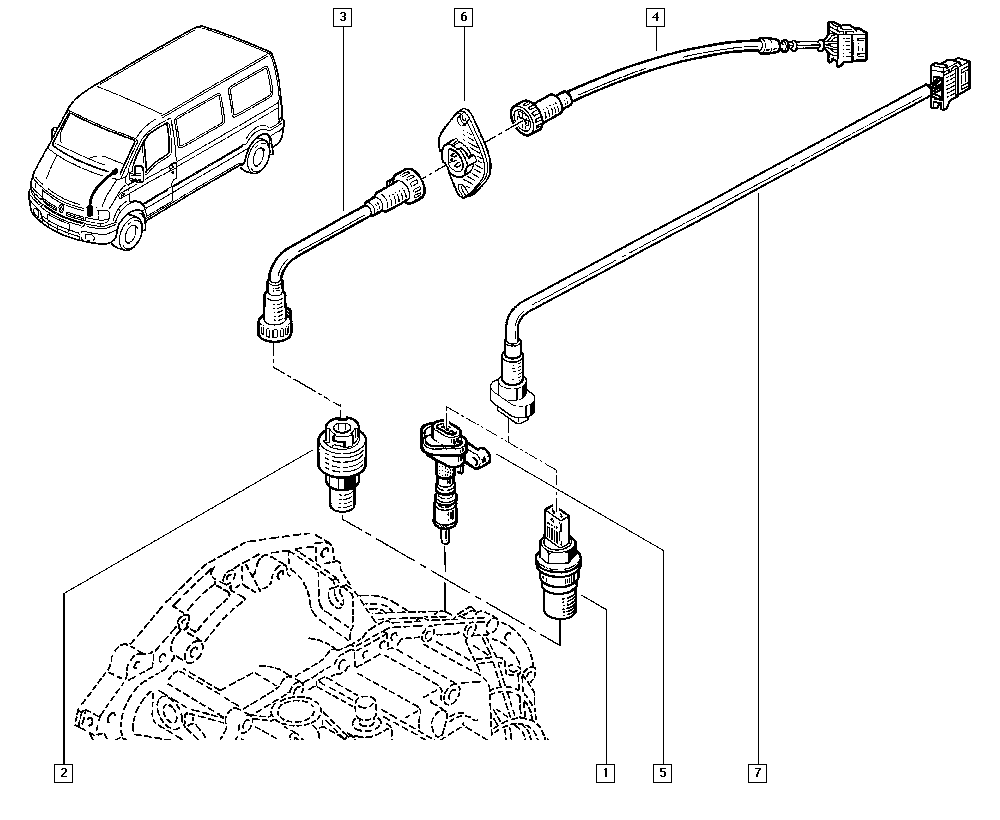 3
6
4
2
1
5
7