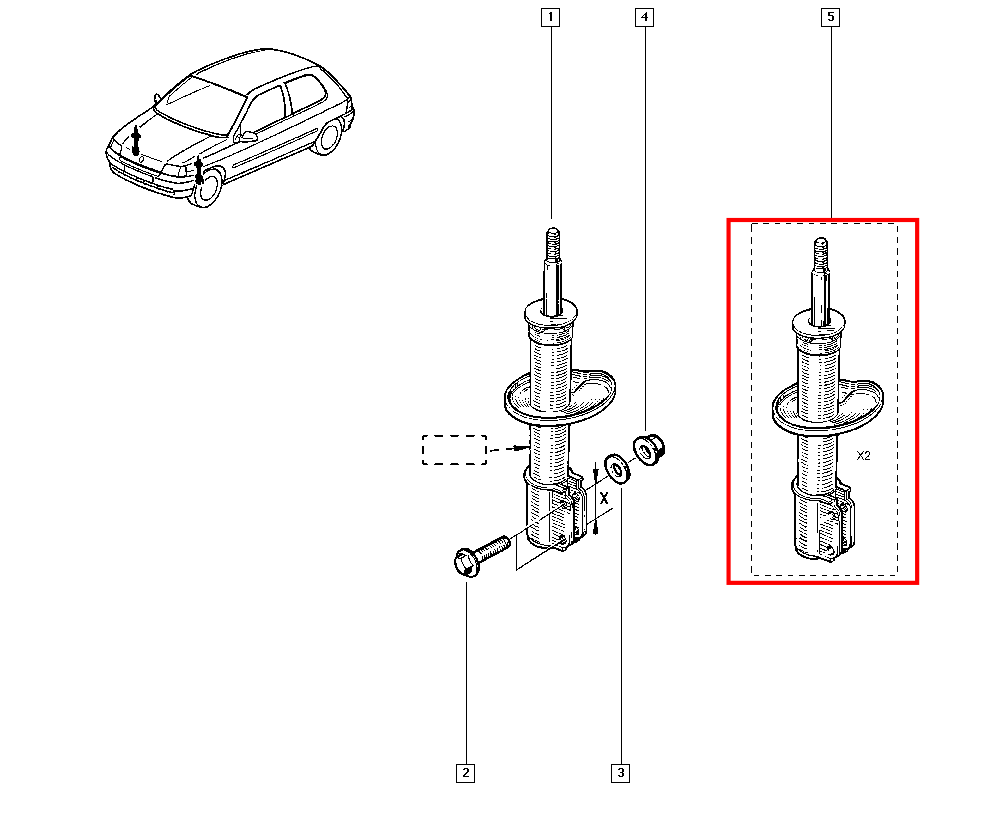 1
4
5
X
X2
2
3