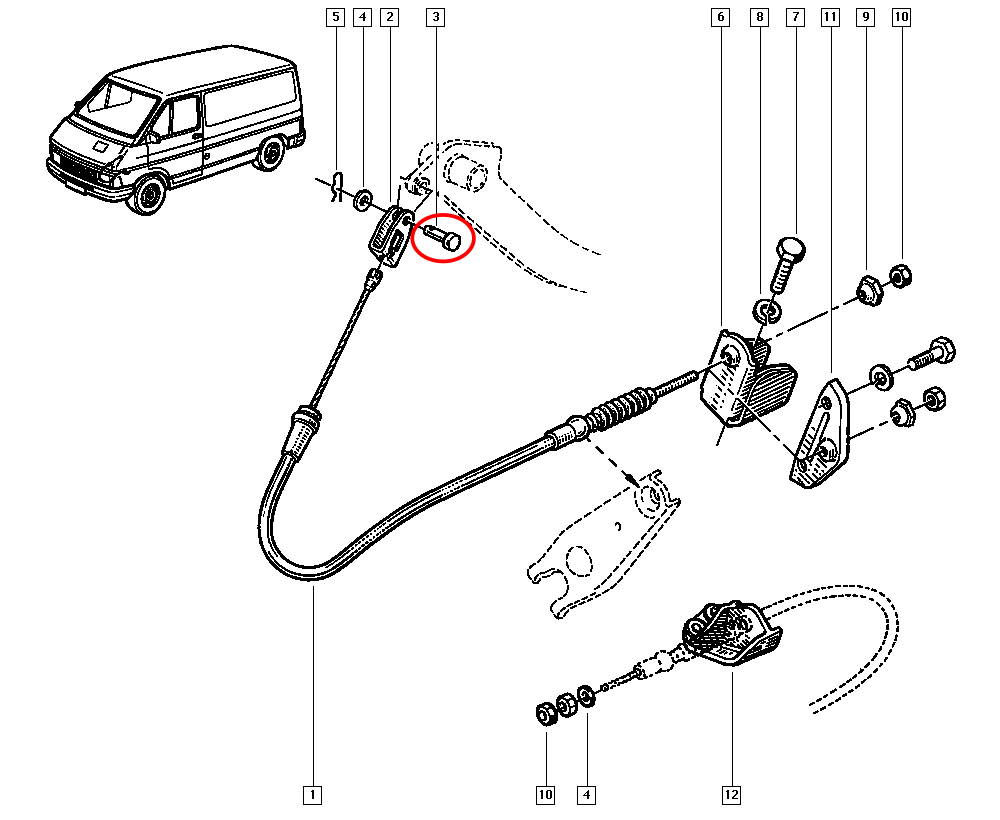 5
4
2
3
6
8
7
11
9
10
1
10
4
12