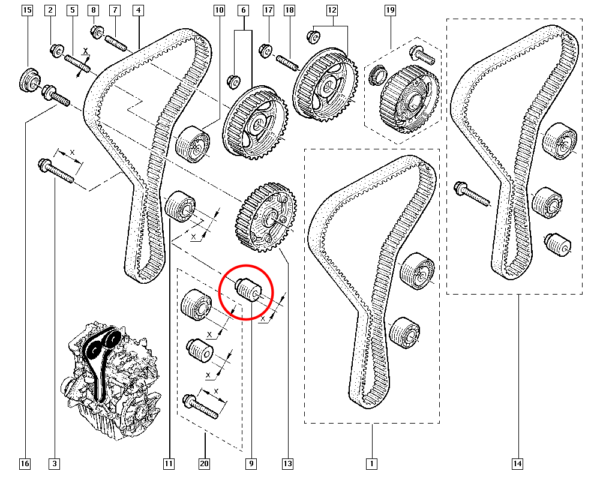 15
2
5
8
7
4
10
6
17
18
12
19
X
X
X
X
X
X
X
16
3
11
20
9
13
1
14